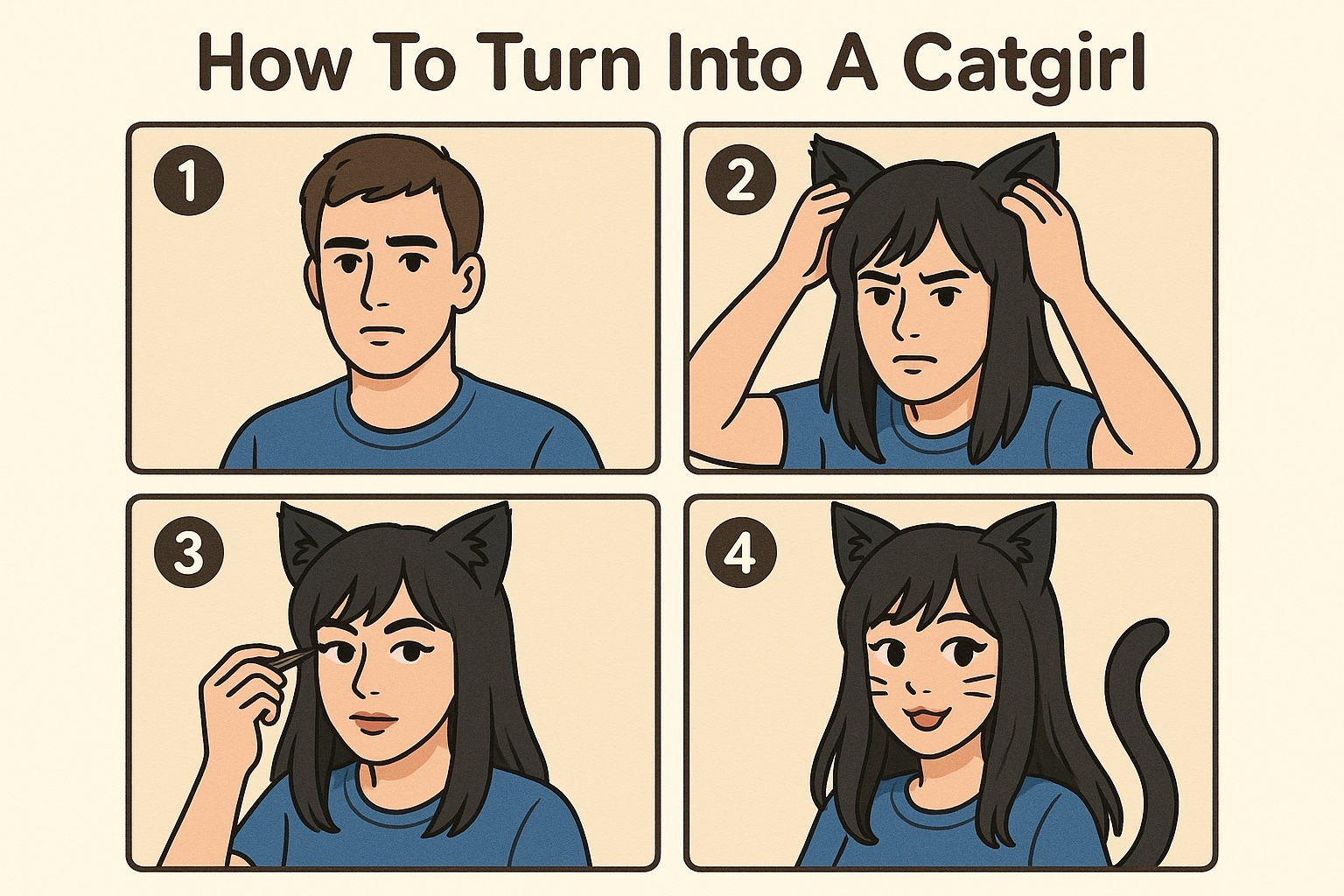 How To Turn Into A Catgirl

1

2

3

4